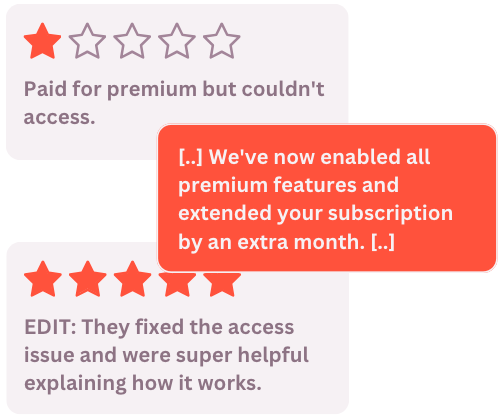 Paid for premium but couldn't access.

[..] We've now enabled all premium features and extended your subscription by an extra month. [..]

EDIT: They fixed the access issue and were super helpful explaining how it works.